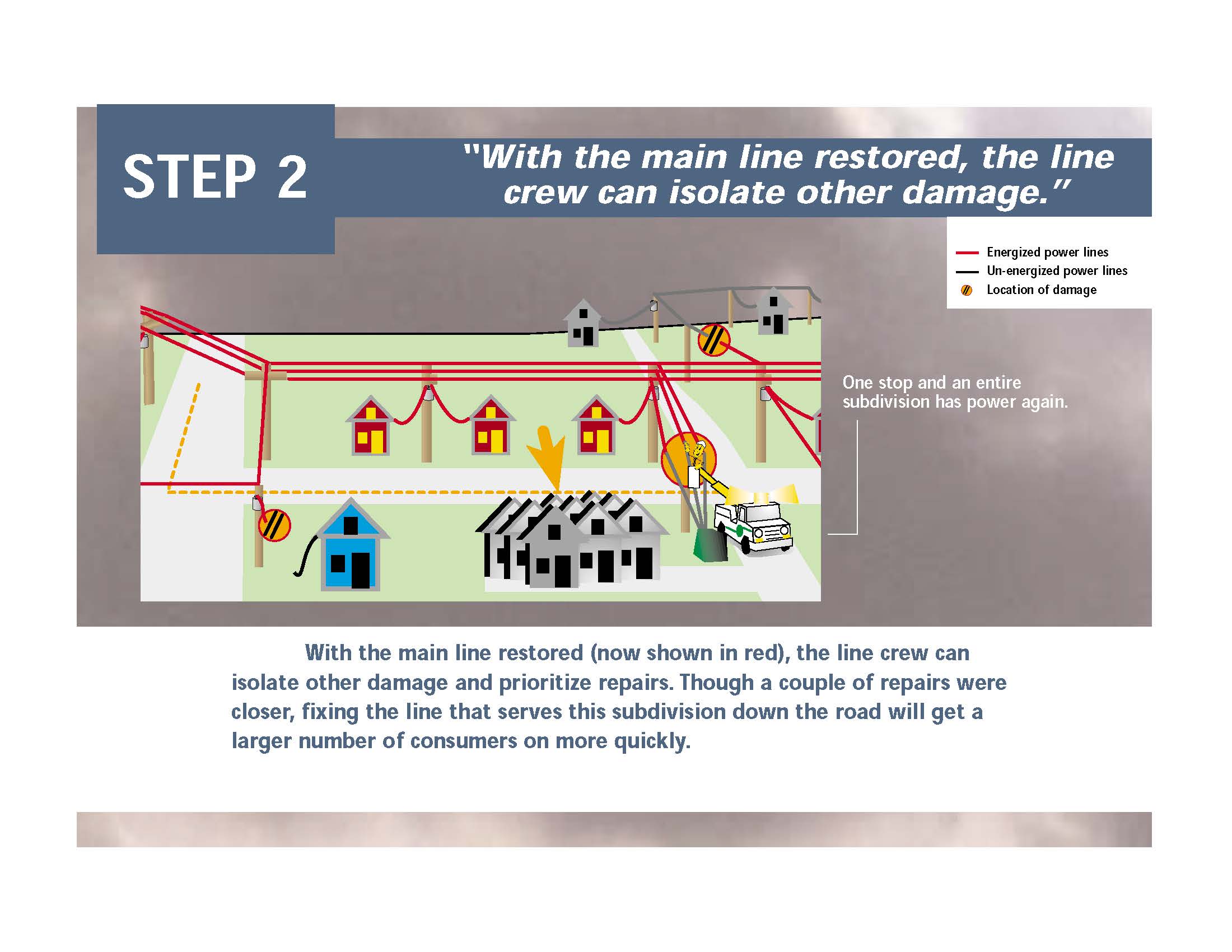 STEP 2

"With the main line restored, the line crew can isolate other damage."

Energized power lines
Un-energized power lines
Location of damage

One stop and an entire subdivision has power again.

With the main line restored (now shown in red), the line crew can isolate other damage and prioritize repairs. Though a couple of repairs were closer, fixing the line that serves this subdivision down the road will get a larger number of consumers on more quickly.